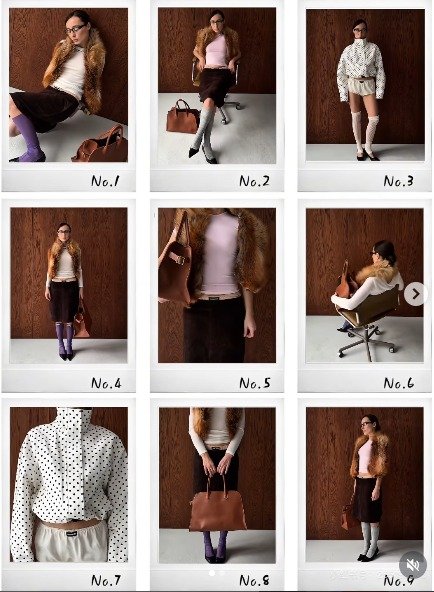 No.1

No.2

No.3

No.4

No.5

No.6

No.7

No.8

No.9